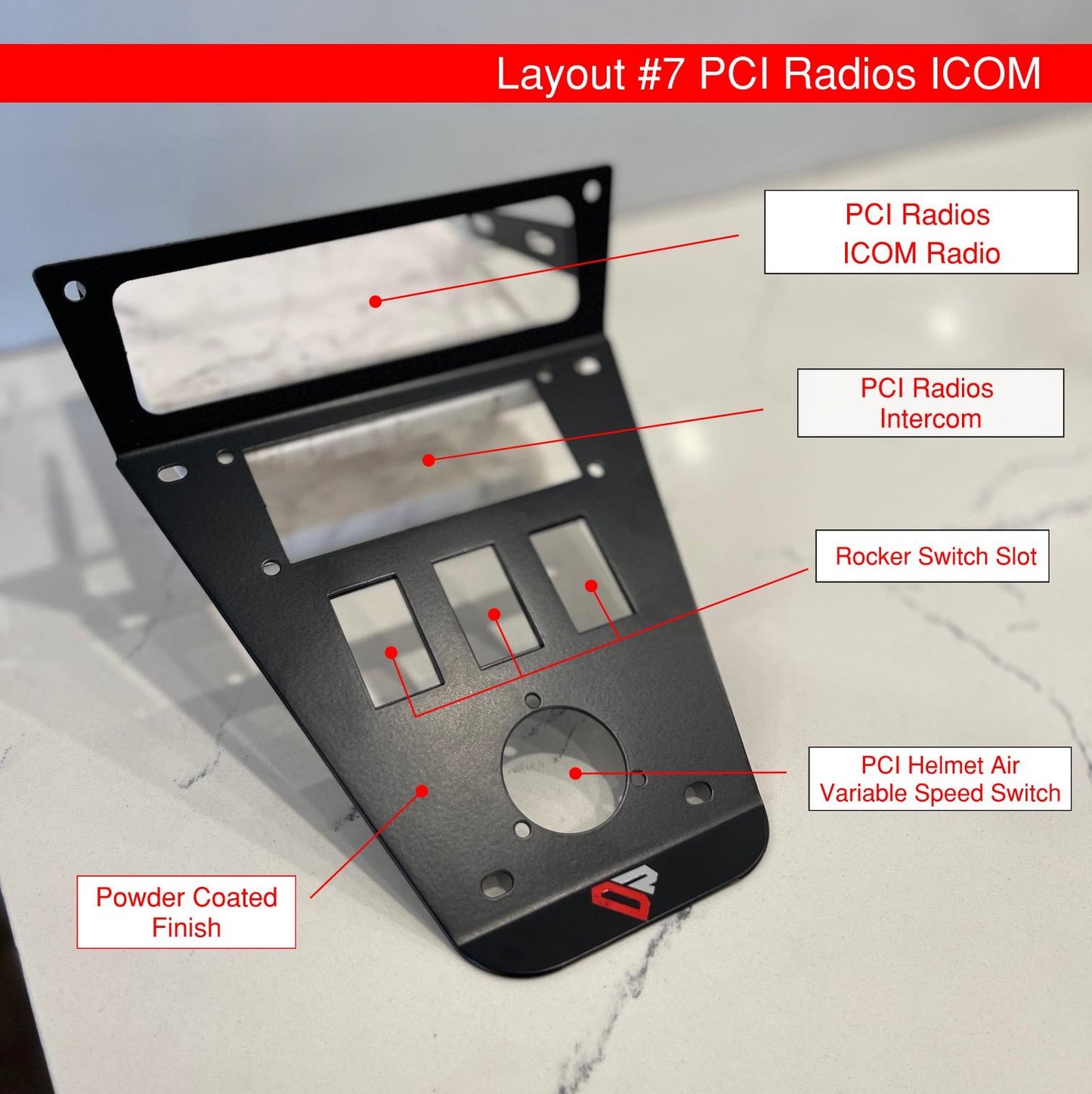 Layout #7 PCI Radios ICOM

PCI Radios
ICOM Radio

PCI Radios
Intercom

Rocker Switch Slot

PCI Helmet Air
Variable Speed Switch

Powder Coated
Finish