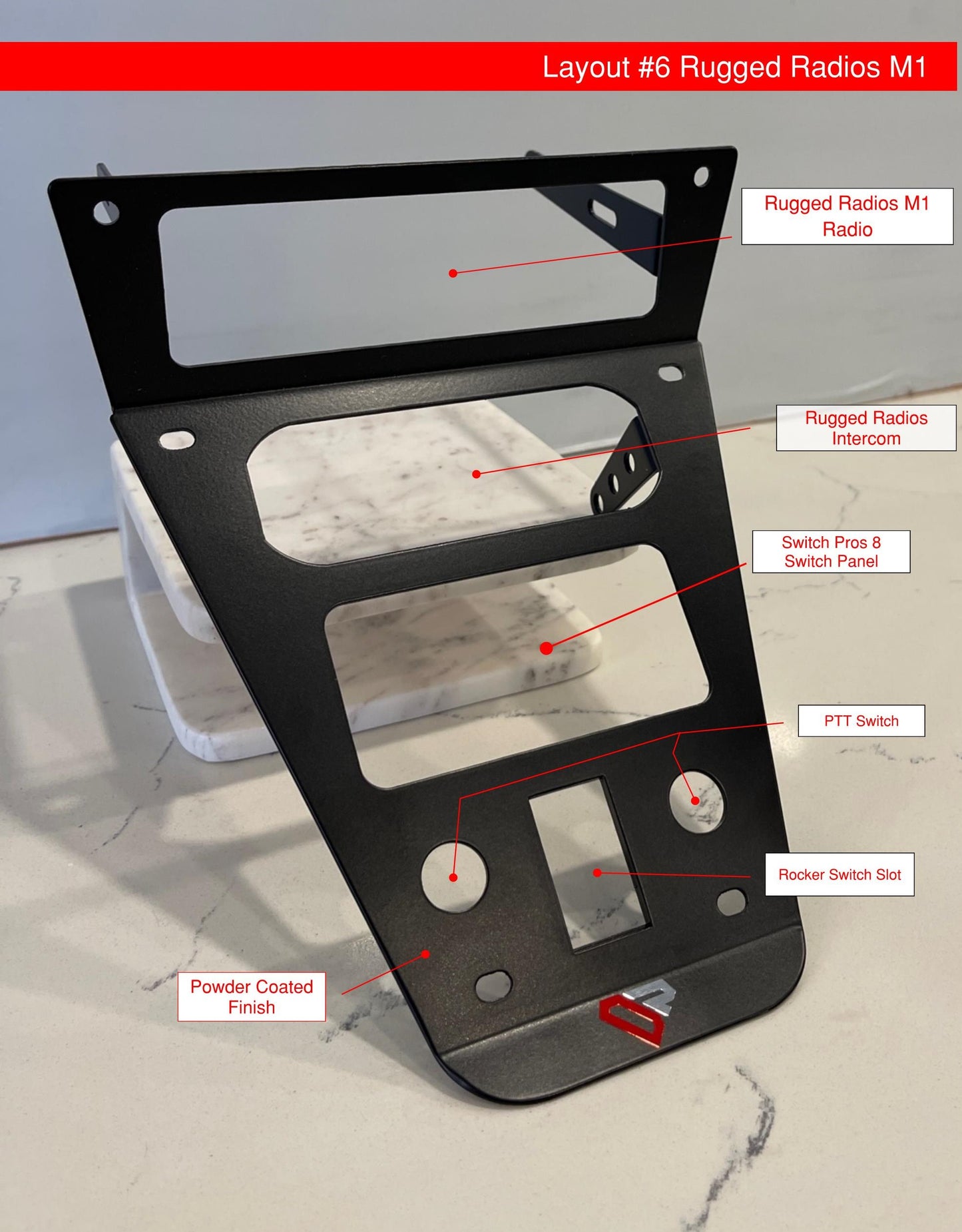 Layout #6 Rugged Radios M1

Rugged Radios M1 Radio

Rugged Radios Intercom

Switch Pros 8 Switch Panel

PTT Switch

Rocker Switch Slot

Powder Coated Finish