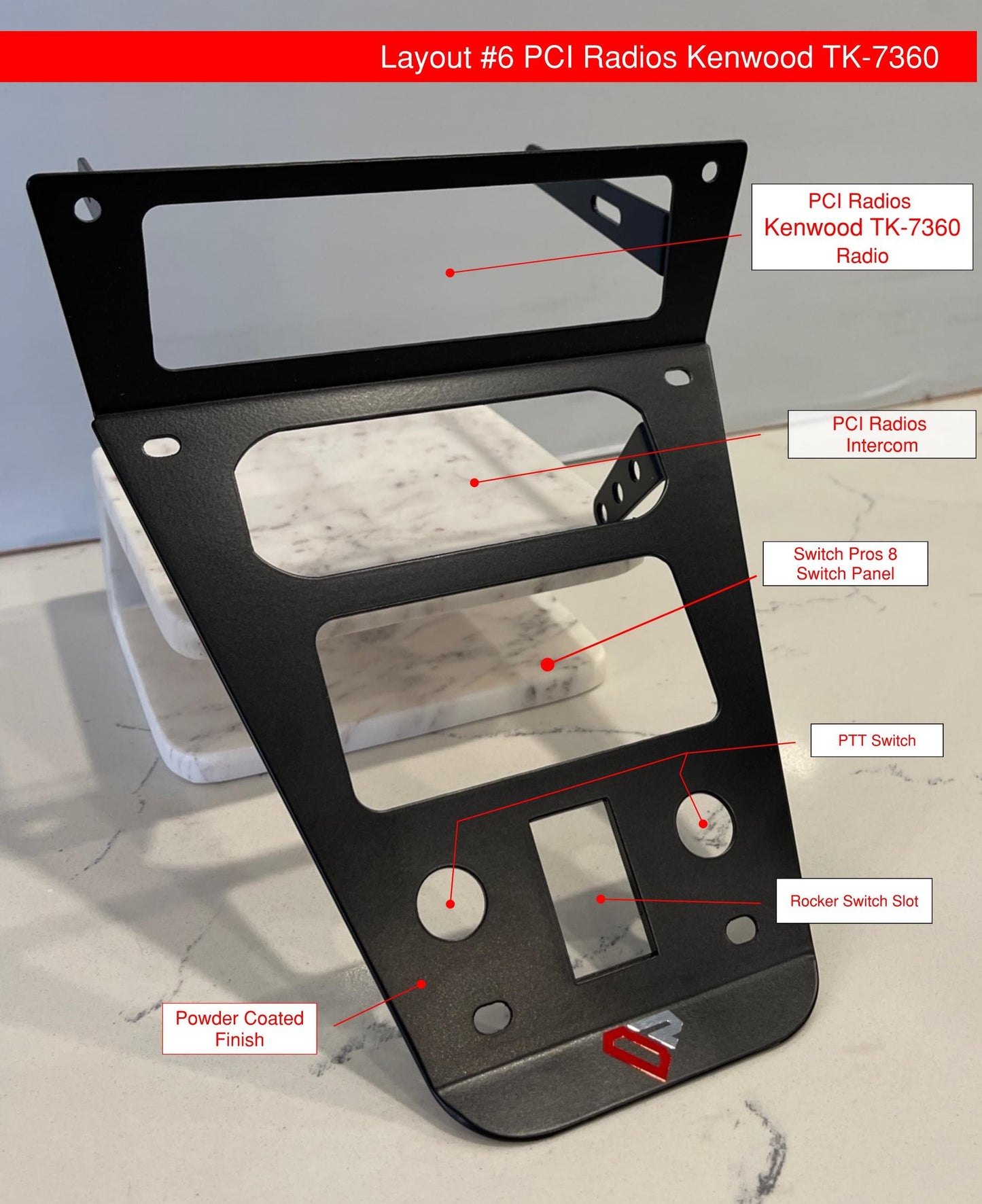 Layout #6 PCI Radios Kenwood TK-7360

PCI Radios
Kenwood TK-7360
Radio

PCI Radios
Intercom

Switch Pros 8
Switch Panel

PTT Switch

Rocker Switch Slot

Powder Coated
Finish