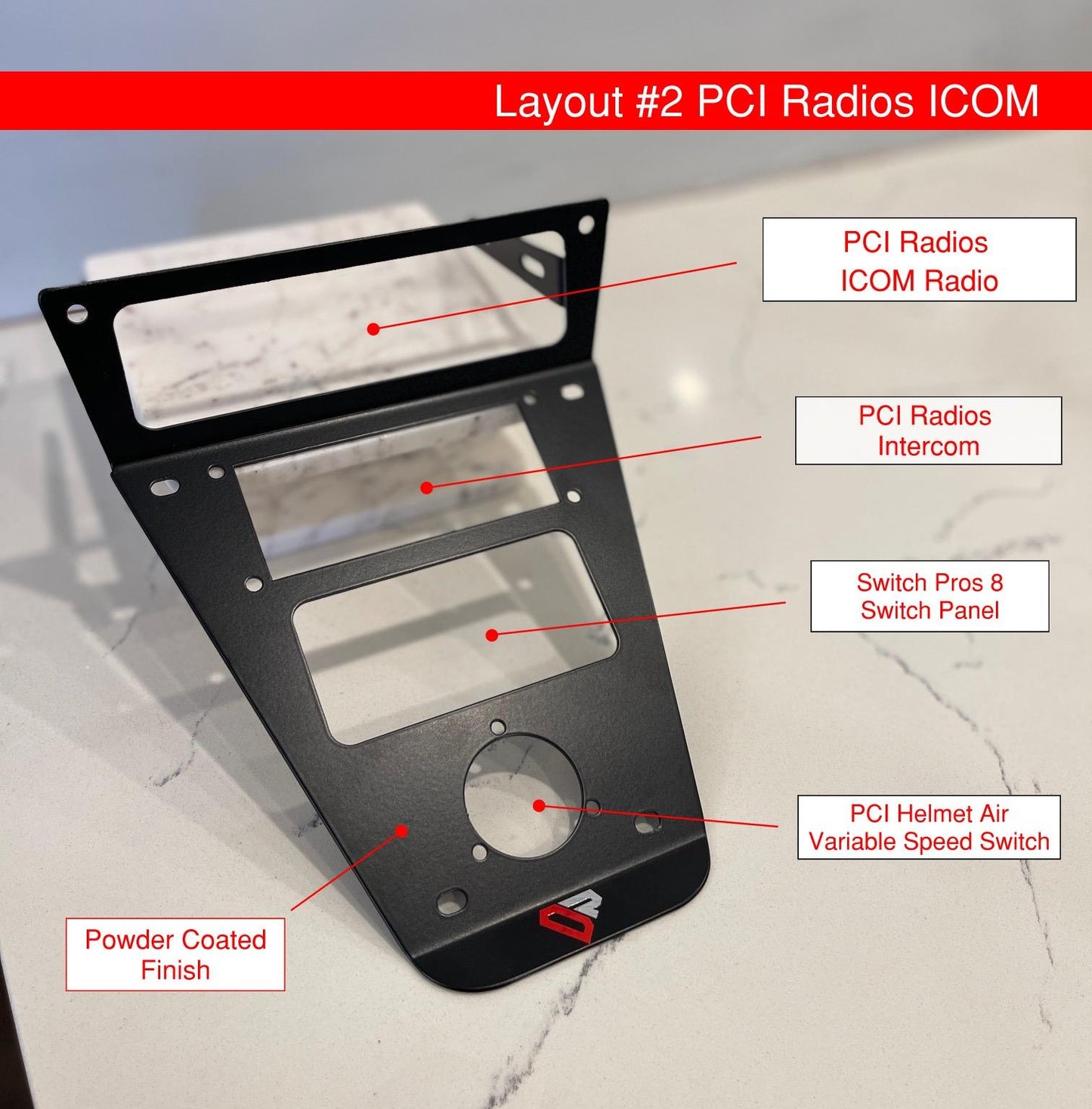 Layout #2 PCI Radios ICOM

PCI Radios
ICOM Radio

PCI Radios
Intercom

Switch Pros 8
Switch Panel

PCI Helmet Air
Variable Speed Switch

Powder Coated
Finish