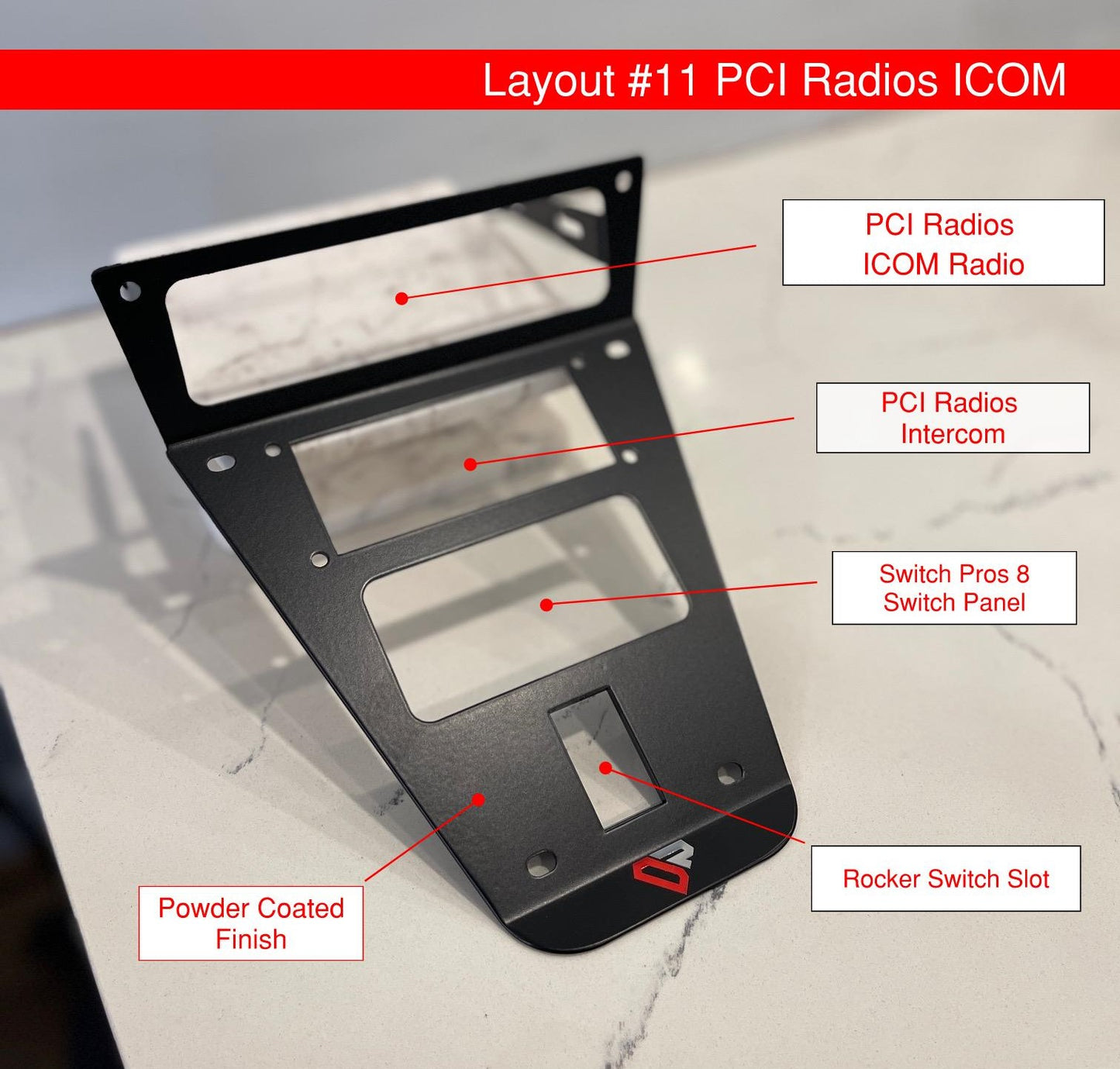 Layout #11 PCI Radios ICOM

PCI Radios
ICOM Radio

PCI Radios
Intercom

Switch Pros 8
Switch Panel

Rocker Switch Slot

Powder Coated
Finish