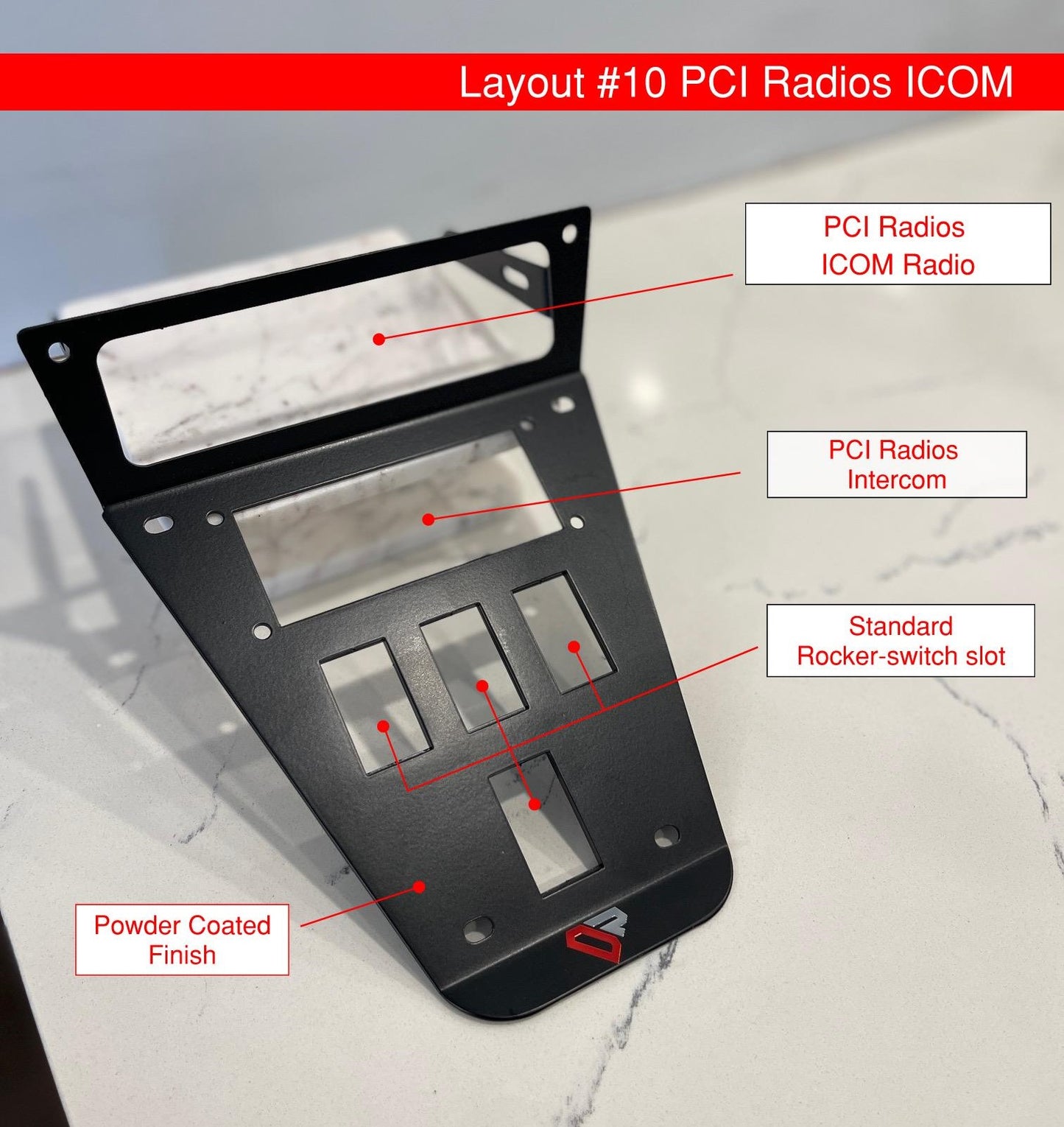 Layout #10 PCI Radios ICOM

PCI Radios
ICOM Radio

PCI Radios
Intercom

Standard
Rocker-switch slot

Powder Coated
Finish